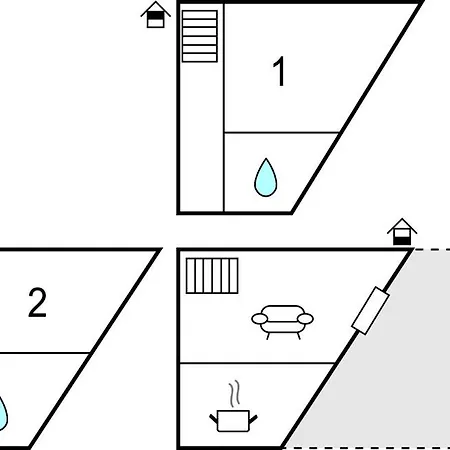 1

2